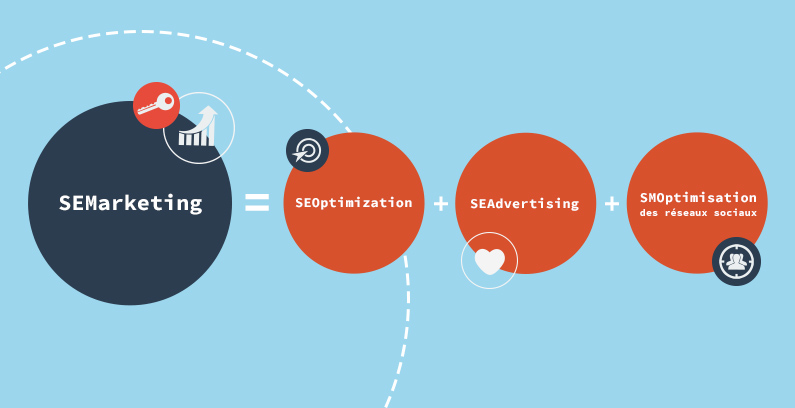 SEMarketing = SEOptimization + SEAdvertising + SMOptimisation des réseaux sociaux